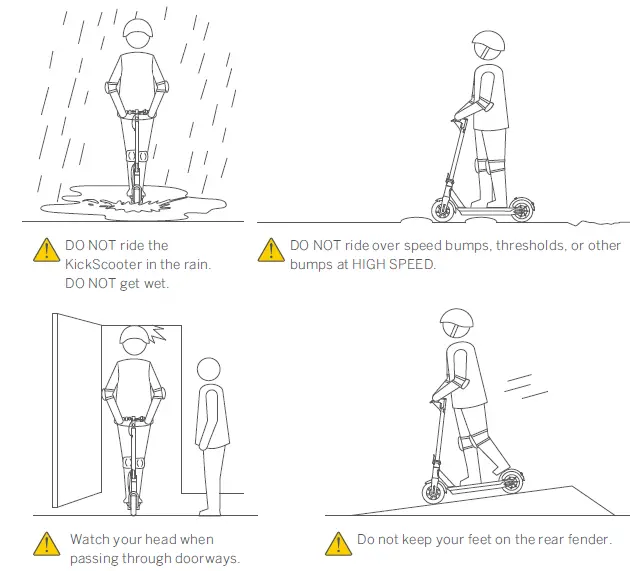 DO NOT ride the KickScooter in the rain. DO NOT get wet.

DO NOT ride over speed bumps, thresholds, or other bumps at HIGH SPEED.

Watch your head when passing through doorways.

Do not keep your feet on the rear fender.