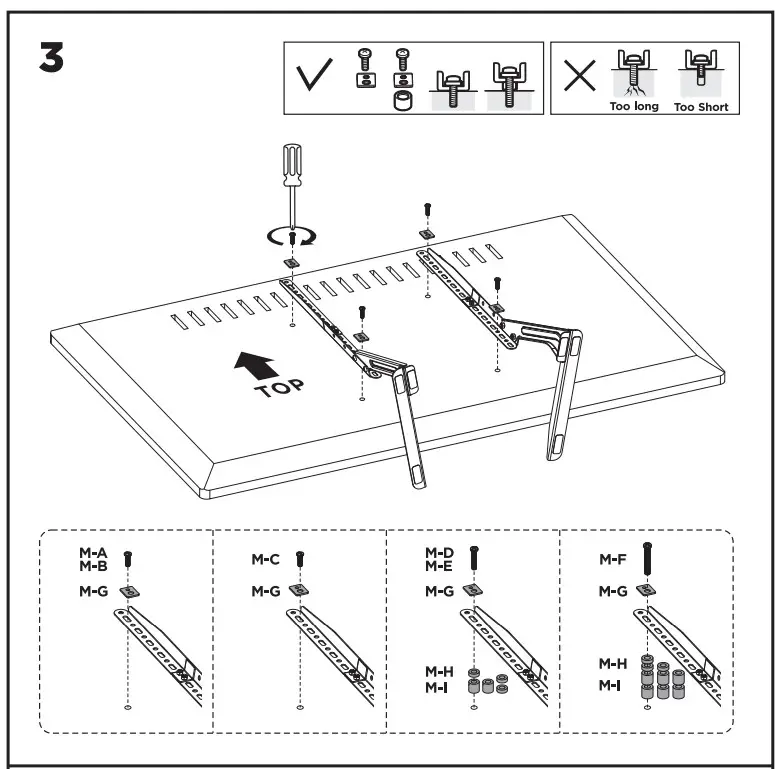 3

Too long Too Short

TOP

M-A
M-B
M-G

M-C
M-G

M-D
M-E
M-G
M-H
M-I

M-F
M-G
M-H
M-I