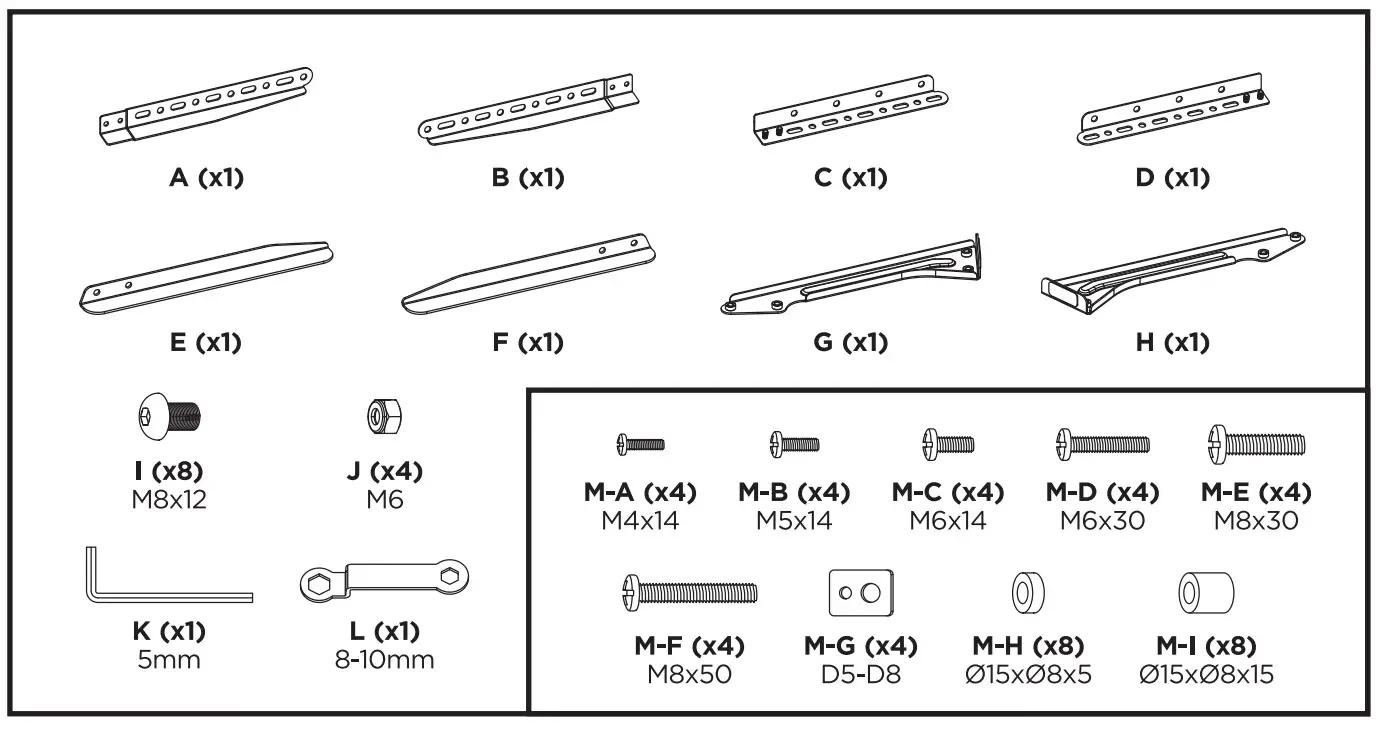 A (x1)

B (x1)

C (x1)

D (x1)

E (x1)

F (x1)

G (x1)

H (x1)

I (x8)
M8x12

J (x4)
M6

K (x1)
5mm

L (x1)
8-10mm

M-A (x4)
M4x14

M-B (x4)
M5x14

M-C (x4)
M6x14

M-D (x4)
M6x30

M-E (x4)
M8x30

M-F (x4)
M8x50

M-G (x4)
D5-D8

M-H (x8)
Ø15xØ8x5

M-I (x8)
Ø15xØ8x15