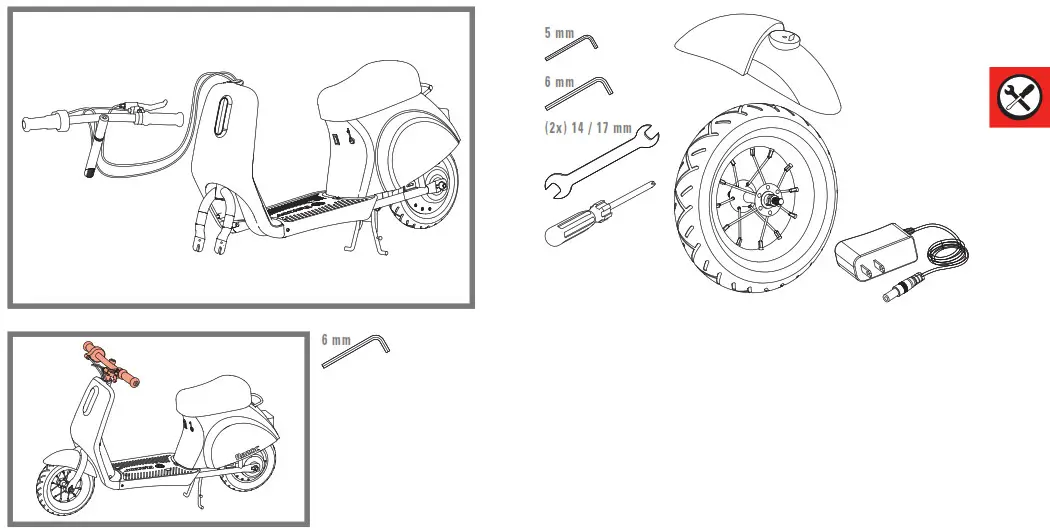 5 mm

6 mm

(2x) 14 / 17 mm

6 mm