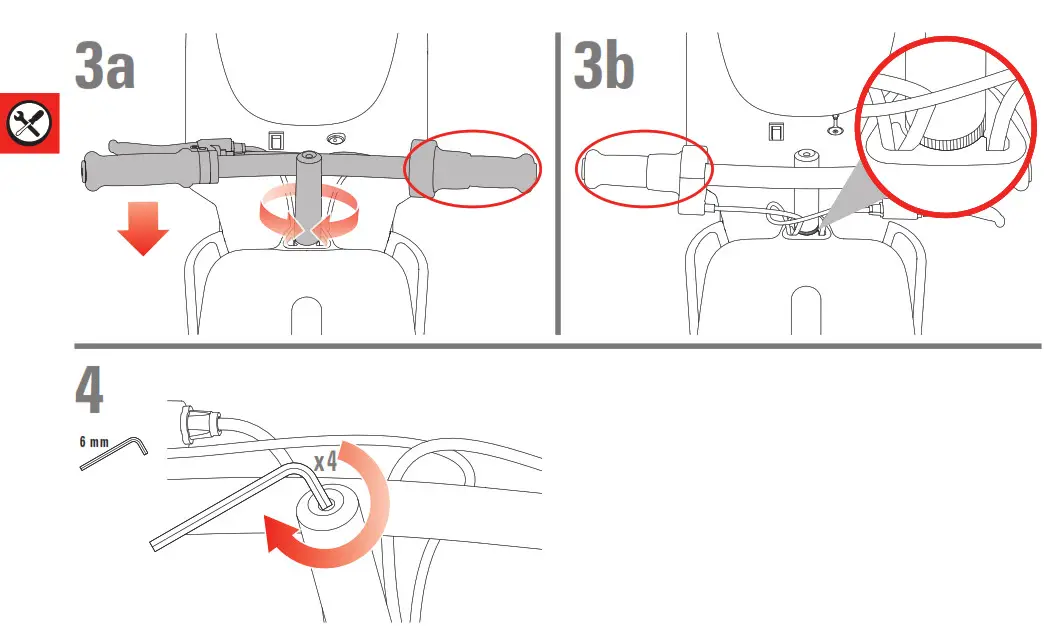 3a

3b

4

6 mm

x4