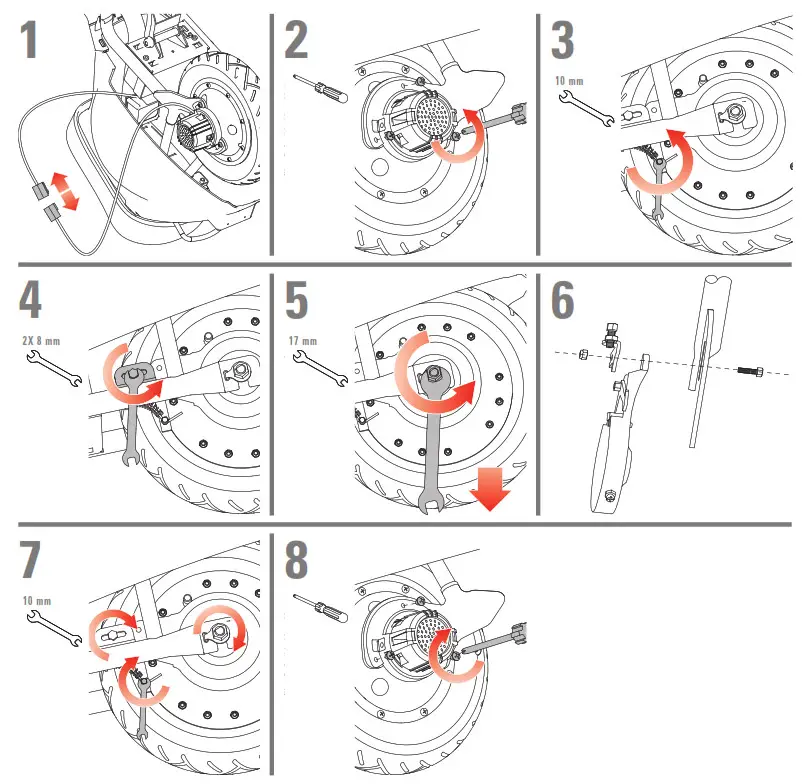 1

2

3

10 mm

4

2X 8 mm

5

17 mm

6

7

10 mm

8