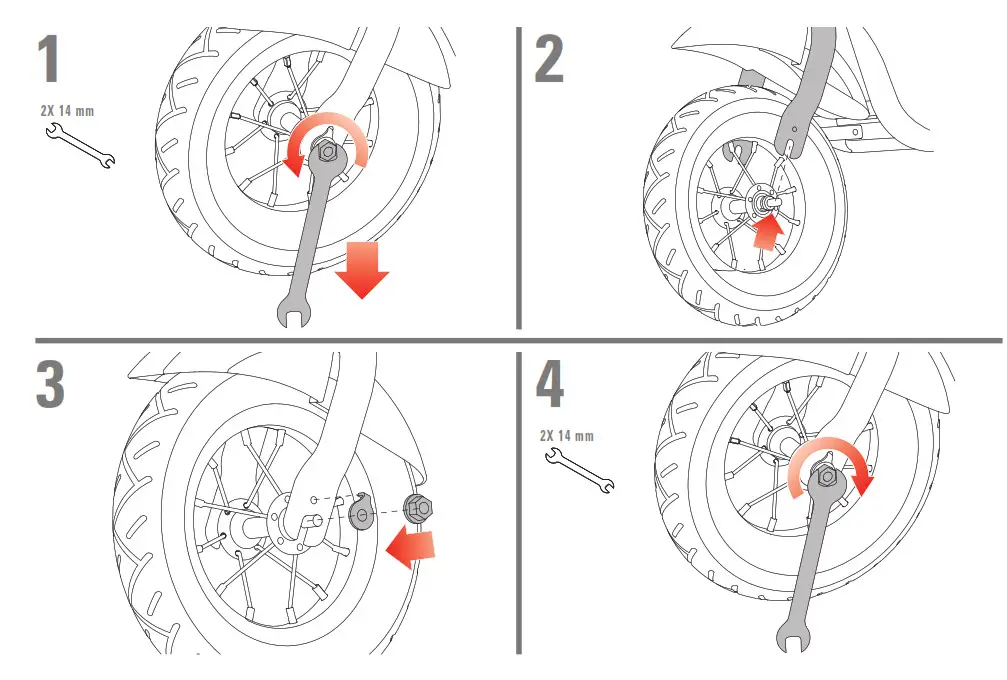 1

2X 14 mm

2

3

4

2X 14 mm