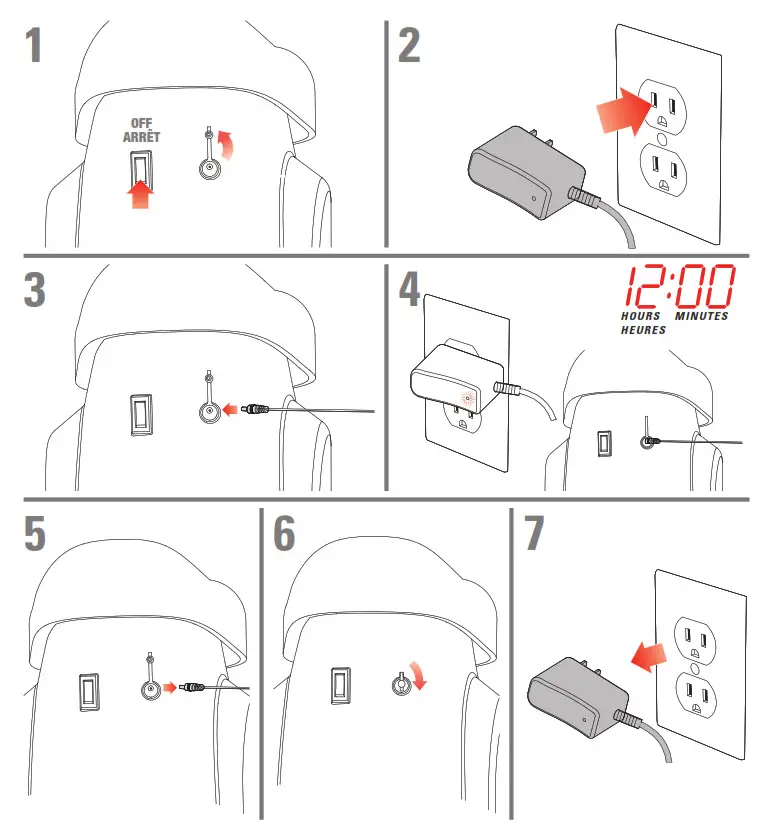 1

OFF
ARRÊT

2

3

4

12:00
HOURS HEURES MINUTES

5

6

7