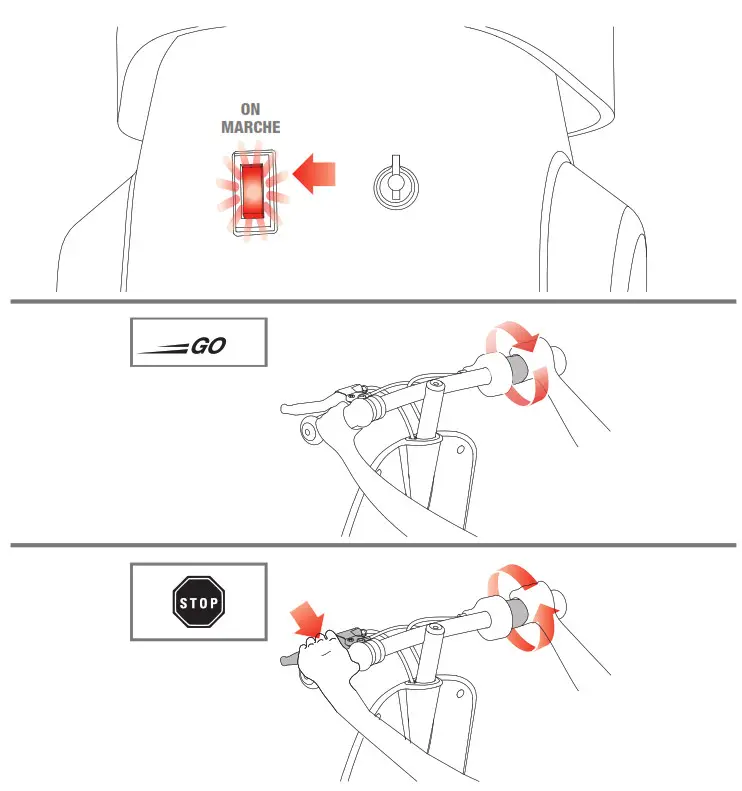 ON
MARCHE

GO

STOP