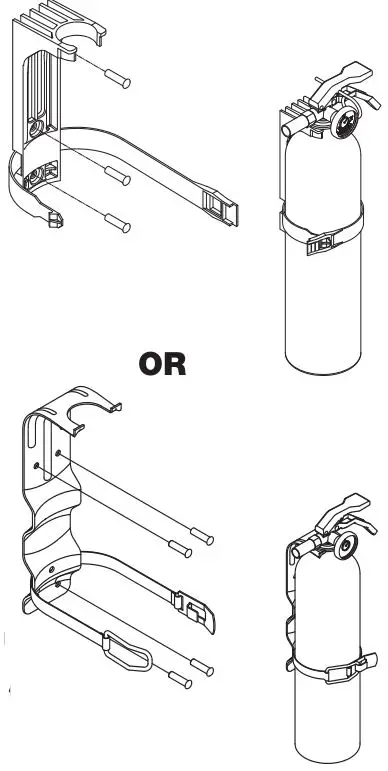 OR