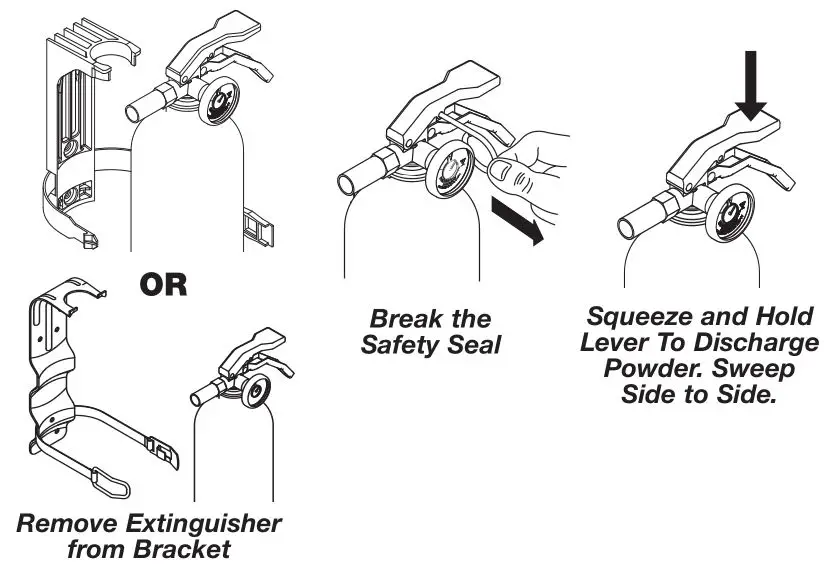 OR

Remove Extinguisher from Bracket

Break the Safety Seal

Squeeze and Hold Lever To Discharge Powder. Sweep Side to Side.