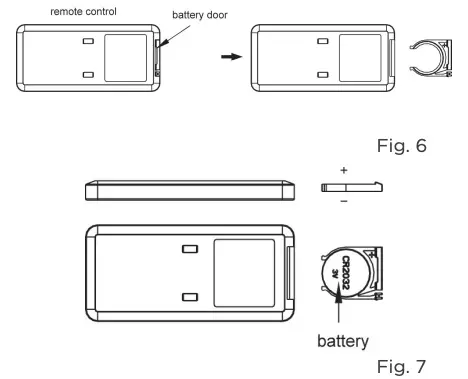 remote control

battery door

Fig. 6

+

−

CR2032
3V

battery

Fig. 7