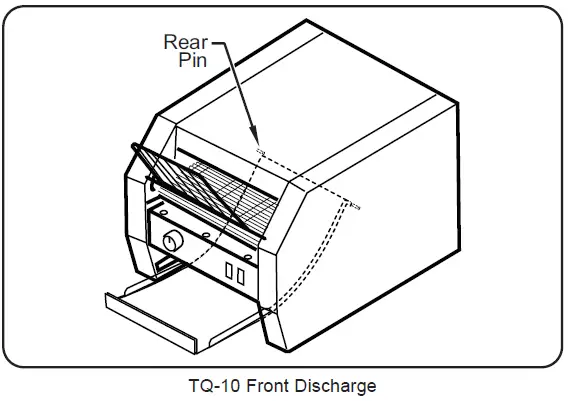 Rear Pin

TQ-10 Front Discharge