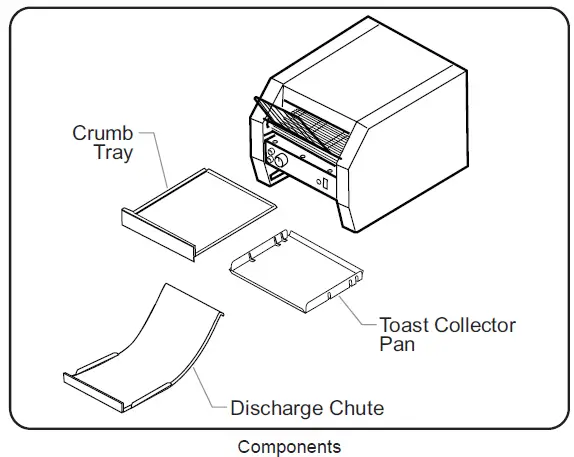 Crumb Tray

Toast Collector Pan

Discharge Chute

Components