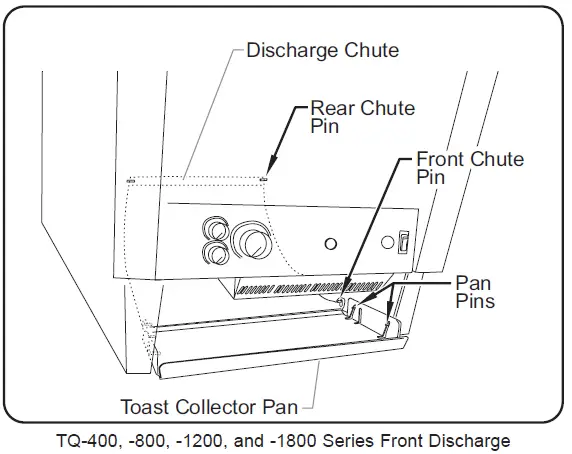 Discharge Chute

Rear Chute Pin

Front Chute Pin

Pan Pins

Toast Collector Pan

TQ-400, -800, -1200, and -1800 Series Front Discharge