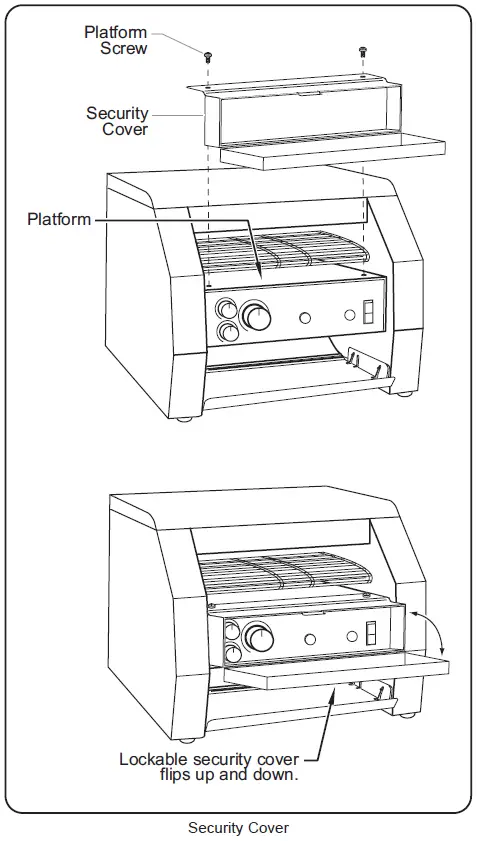 Platform Screw

Security Cover

Platform

Lockable security cover flips up and down.

Security Cover