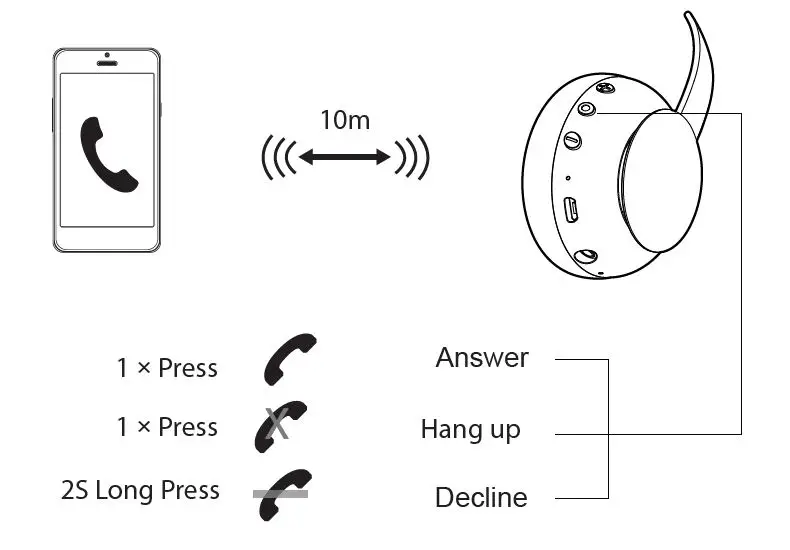 10m

1 × Press
1 × Press
2S Long Press

Answer
Hang up
Decline