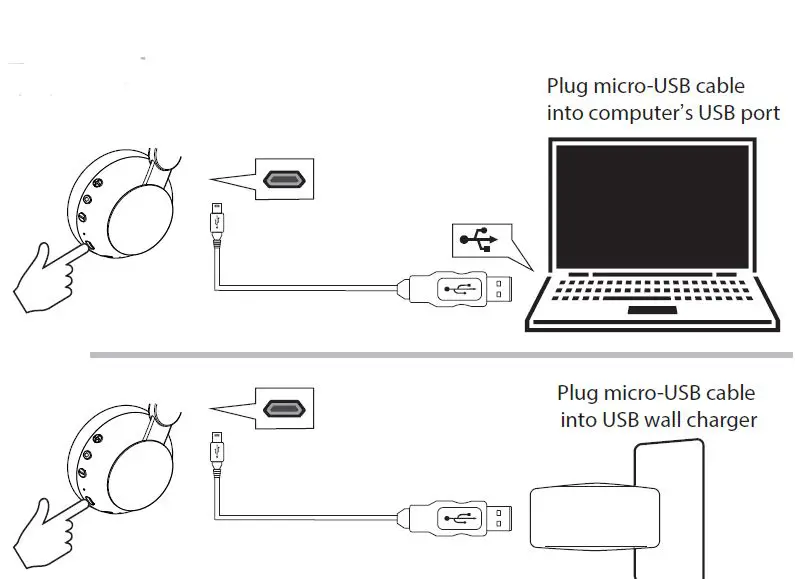 Plug micro-USB cable into computer's USB port

Plug micro-USB cable into USB wall charger