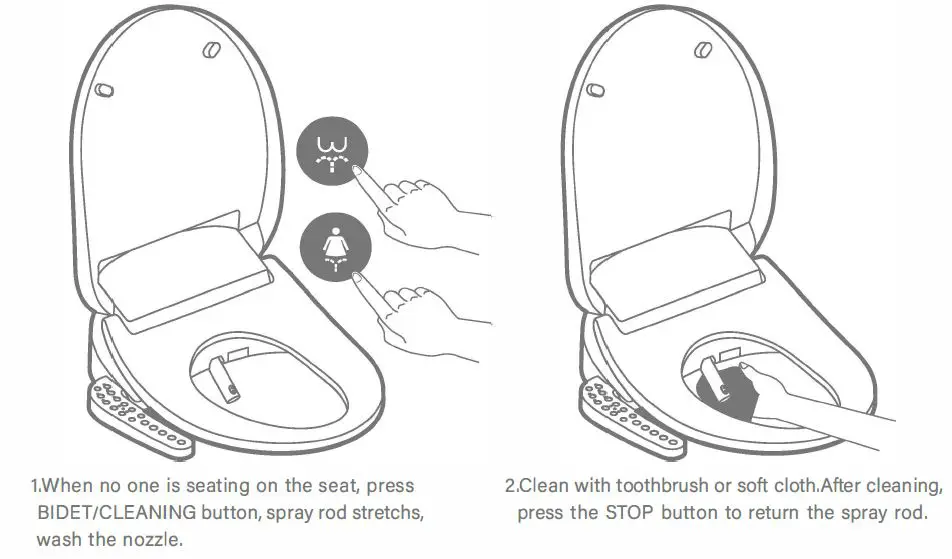 1.When no one is seating on the seat, press BIDET/CLEANING button, spray rod stretchs, wash the nozzle.

2.Clean with toothbrush or soft cloth.After cleaning, press the STOP button to return the spray rod.