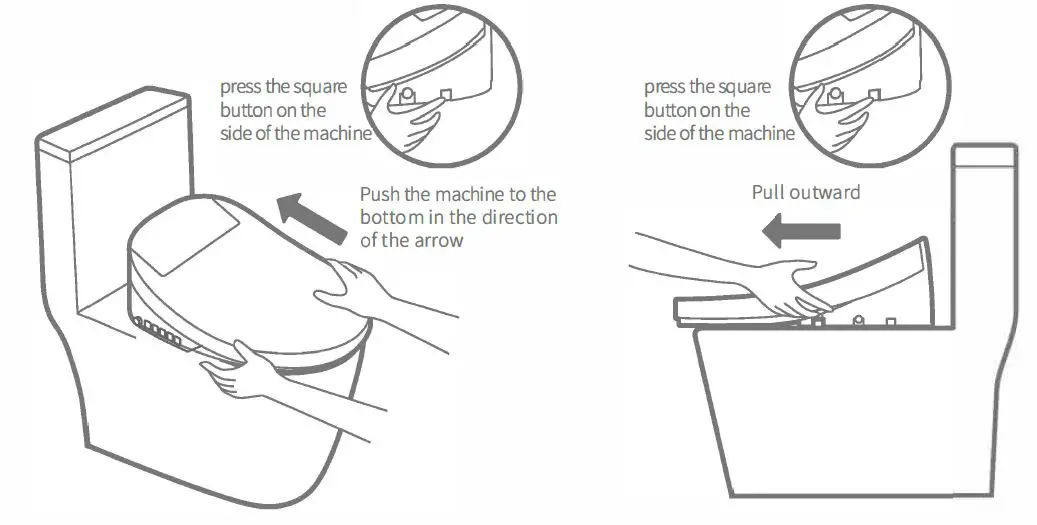 press the square button on the side of the machine

Push the machine to the bottom in the direction of the arrow

press the square button on the side of the machine

Pull outward