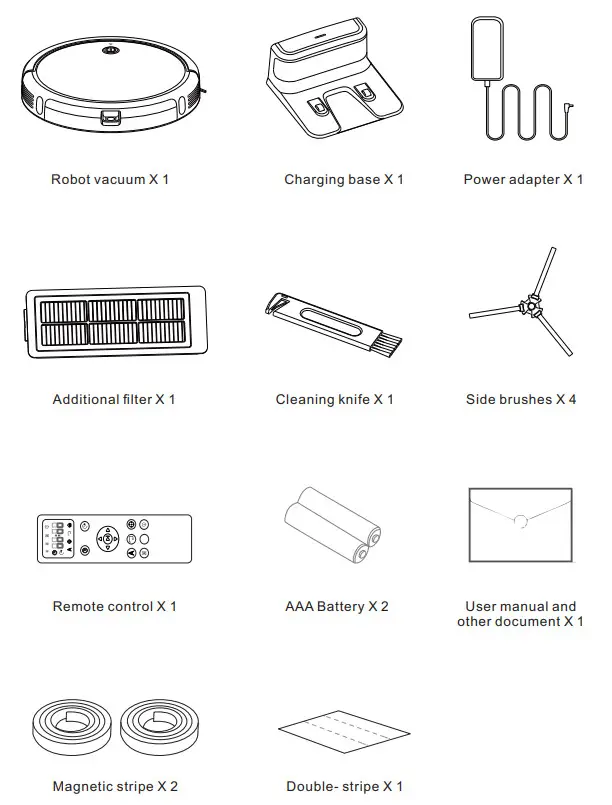 Robot vacuum X 1

Charging base X 1

Power adapter X 1

Additional filter X 1

Cleaning knife X 1

Side brushes X 4

Remote control X 1

AAA Battery X 2

User manual and other document X 1

Magnetic stripe X 2

Double- stripe X 1