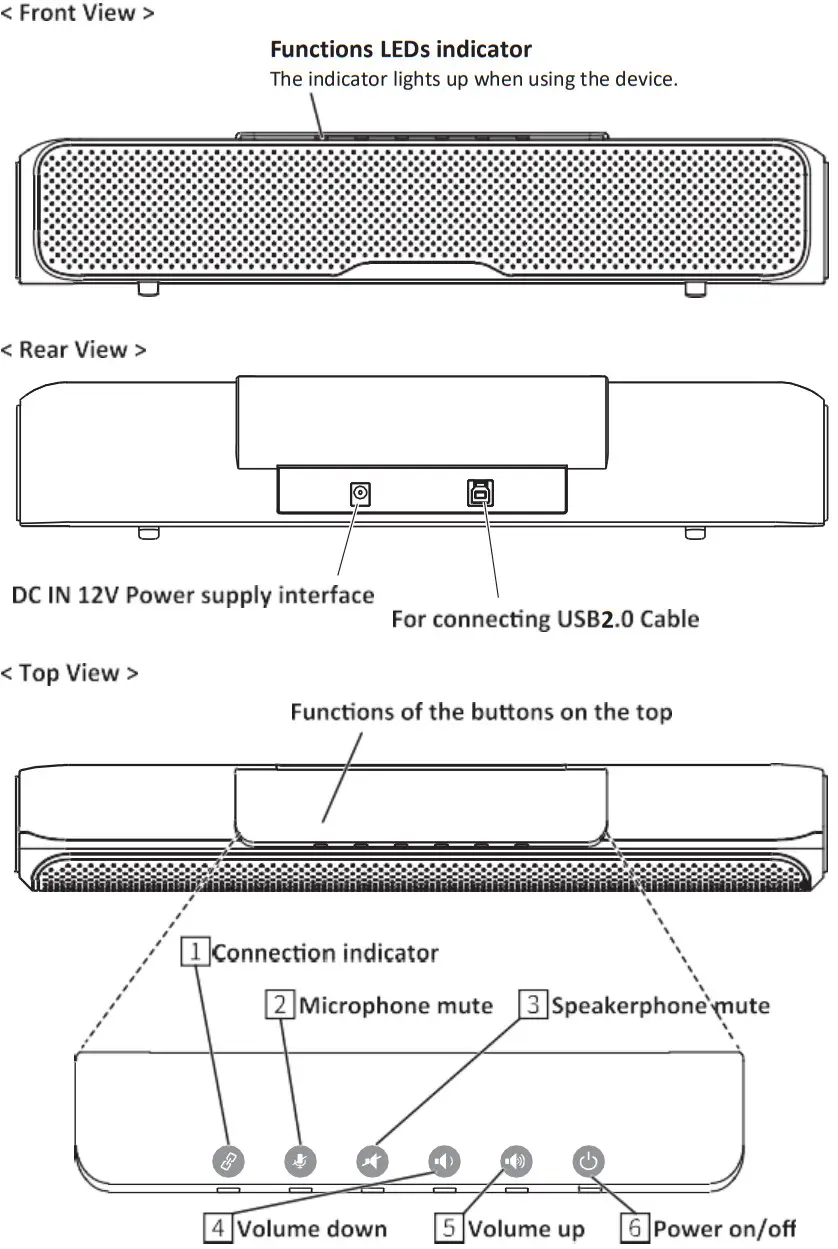 < Front View >

Functions LEDs indicator
The indicator lights up when using the device.

< Rear View >

DC IN 12V Power supply interface

For connecting USB2.0 Cable

< Top View >

Functions of the buttons on the top

1 Connection indicator

2 Microphone mute

3 Speakerphone mute

4 Volume down

5 Volume up

6 Power on/off