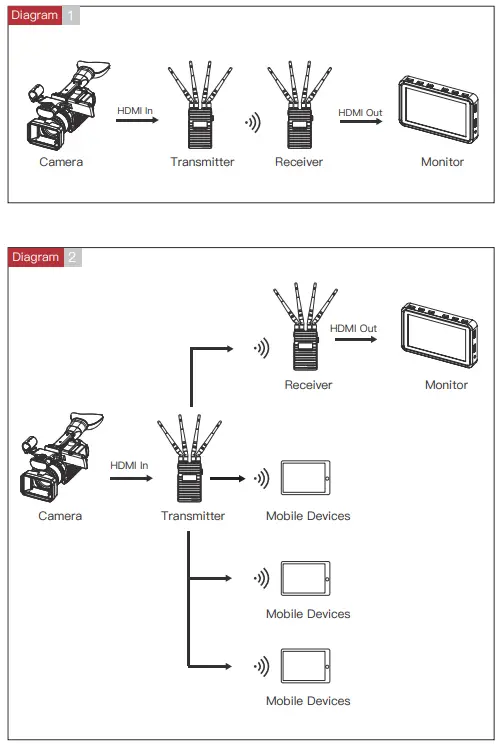 Diagram 1

HDMI In

HDMI Out

Camera

Transmitter

Receiver

Monitor

Diagram 2

HDMI Out

Receiver

Monitor

HDMI In

Camera

Transmitter

Mobile Devices

Mobile Devices

Mobile Devices