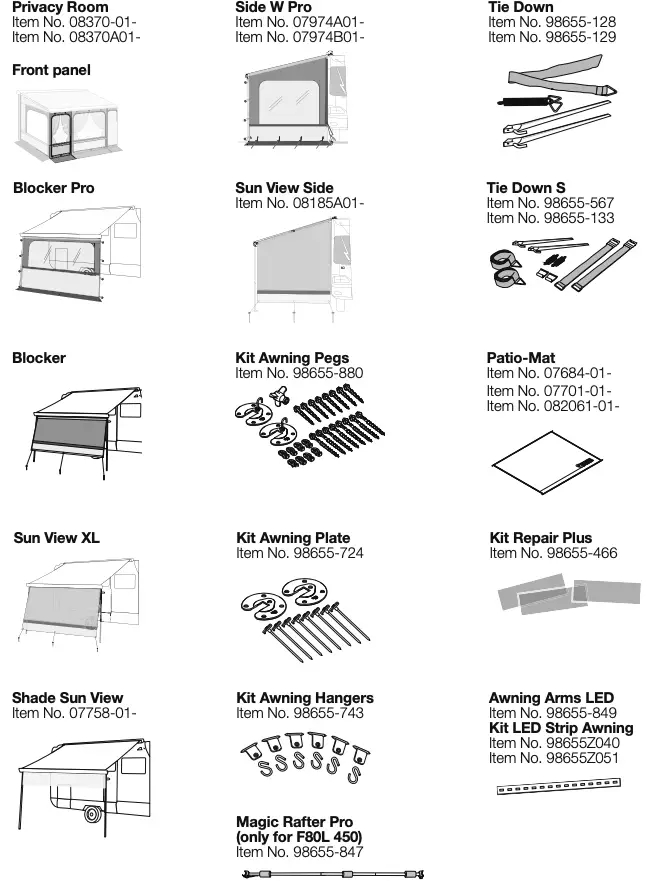 Privacy Room
Item No. 08370-01-
Item No. 08370A01-

Front panel

Blocker Pro

Blocker

Sun View XL

Shade Sun View
Item No. 07758-01-

Side W Pro
Item No. 07974A01-
Item No. 07974B01-

Sun View Side
Item No. 08185A01-

Kit Awning Pegs
Item No. 98655-880

Kit Awning Plate
Item No. 98655-724

Kit Awning Hangers
Item No. 98655-743

Magic Rafter Pro
(only for F80L 450)
Item No. 98655-847

Tie Down
Item No. 98655-128
Item No. 98655-129

Tie Down S
Item No. 98655-567
Item No. 98655-133

Patio-Mat
Item No. 07684-01-
Item No. 07701-01-
Item No. 082061-01-

Kit Repair Plus
Item No. 98655-466

Awning Arms LED
Item No. 98655-849
Kit LED Strip Awning
Item No. 98655Z040
Item No. 98655Z051