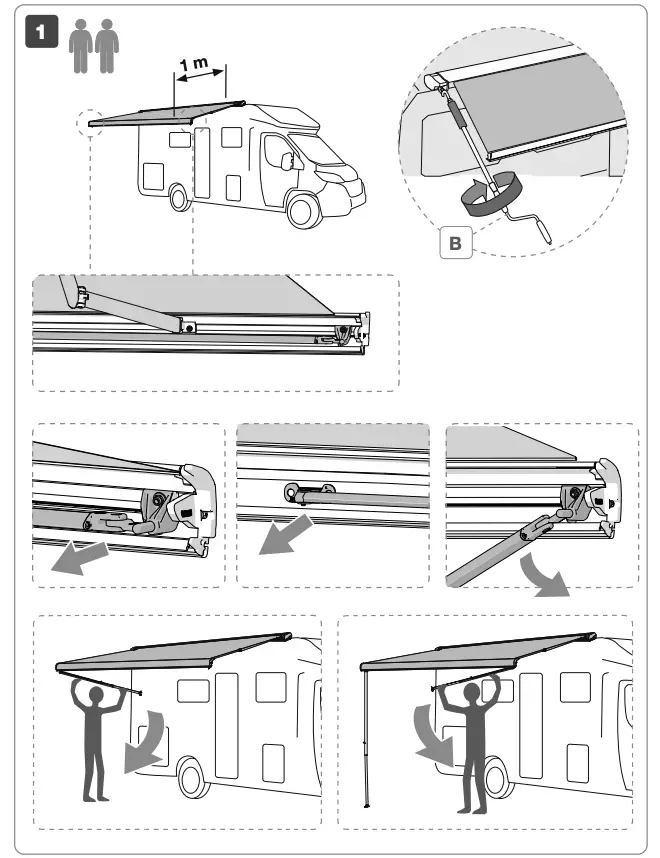 1

1 m

B