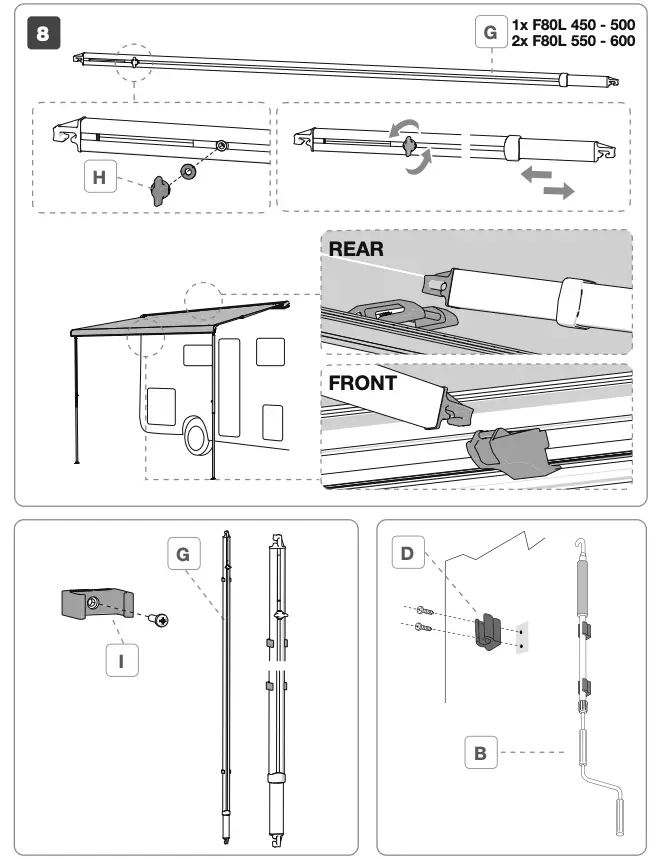 8

G 1x F80L 450 - 500
2x F80L 550 - 600

H

REAR

FRONT

G

I

D

B