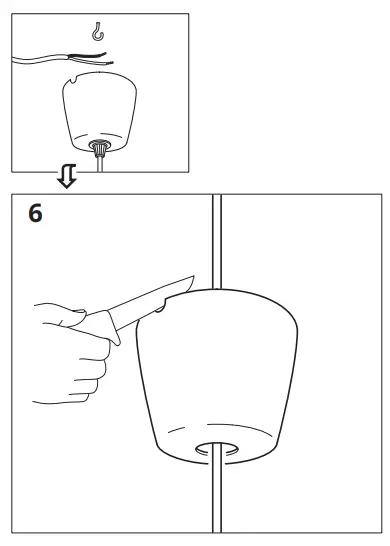 6