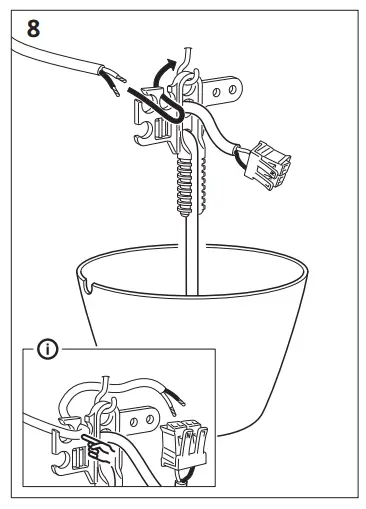 8

i