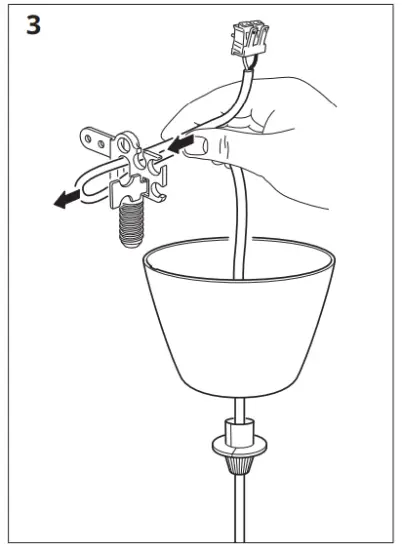 3