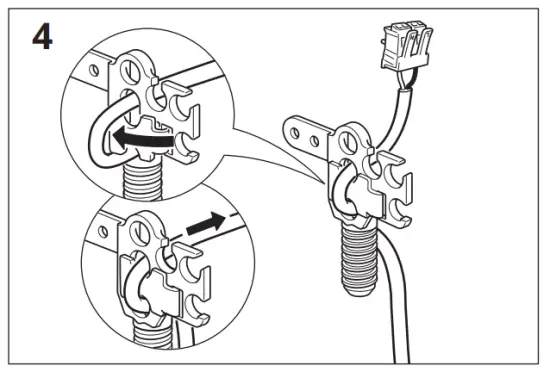 4