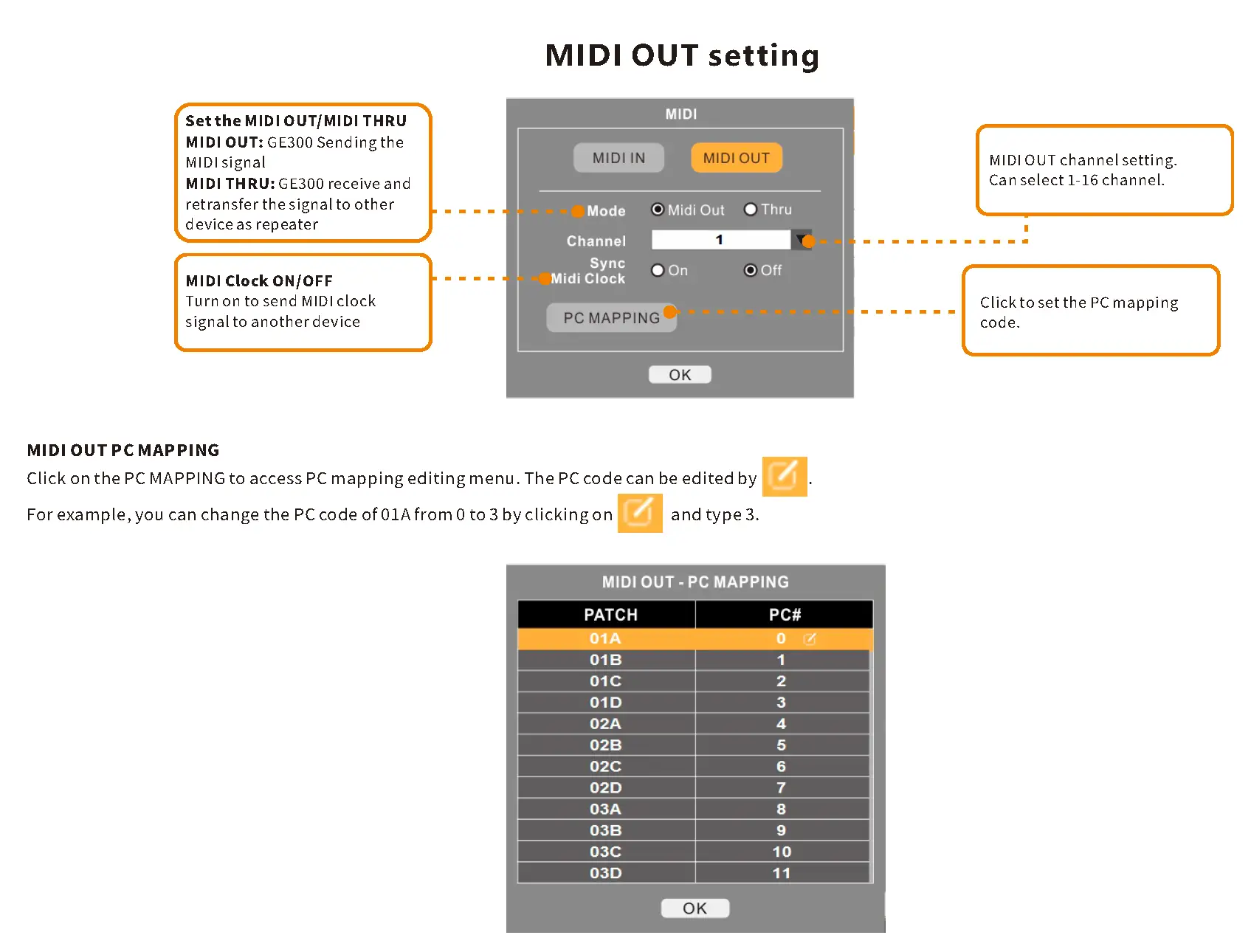 MIDI OUT setting

Set the MIDI OUT/MIDI THRU
MIDI OUT: GE300 Sending the MIDI signal
MIDI THRU: GE300 receive and retransfer the signal to other device as repeater

MIDI Clock ON/OFF
Turn on to send MIDI clock signal to another device

MIDI

MIDI IN MIDI OUT

Mode Midi Out Thru

Channel 1

Sync Midi Clock On Off

PC MAPPING

OK

MIDI OUT channel setting. Can select 1-16 channel.

Click to set the PC mapping code.

MIDI OUT PC MAPPING
Click on the PC MAPPING to access PC mapping editing menu. The PC code can be edited by .
For example, you can change the PC code of 01A from 0 to 3 by clicking on and type 3.

MIDI OUT - PC MAPPING

| PATCH | PC# |
|---|---|
| 01A | 0 |
| 01B | 1 |
| 01C | 2 |
| 01D | 3 |
| 02A | 4 |
| 02B | 5 |
| 02C | 6 |
| 02D | 7 |
| 03A | 8 |
| 03B | 9 |
| 03C | 10 |
| 03D | 11 |

OK