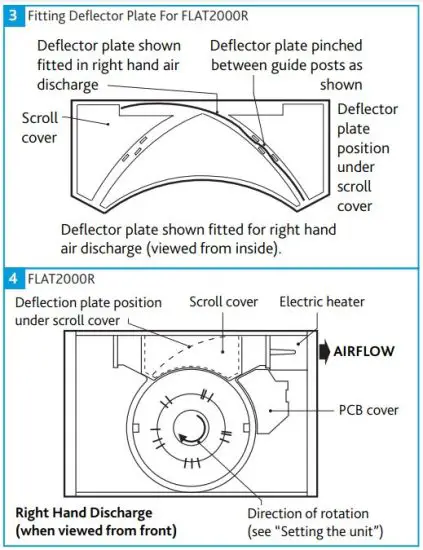 3 Fitting Deflector Plate For FLAT2000R

Deflector plate shown fitted in right hand air discharge

Deflector plate pinched between guide posts as shown

Scroll cover

Deflector plate position under scroll cover

Deflector plate shown fitted for right hand air discharge (viewed from inside).

4 FLAT2000R

Deflection plate position under scroll cover

Scroll cover

Electric heater

AIRFLOW

PCB cover

Right Hand Discharge (when viewed from front)

Direction of rotation (see "Setting the unit")