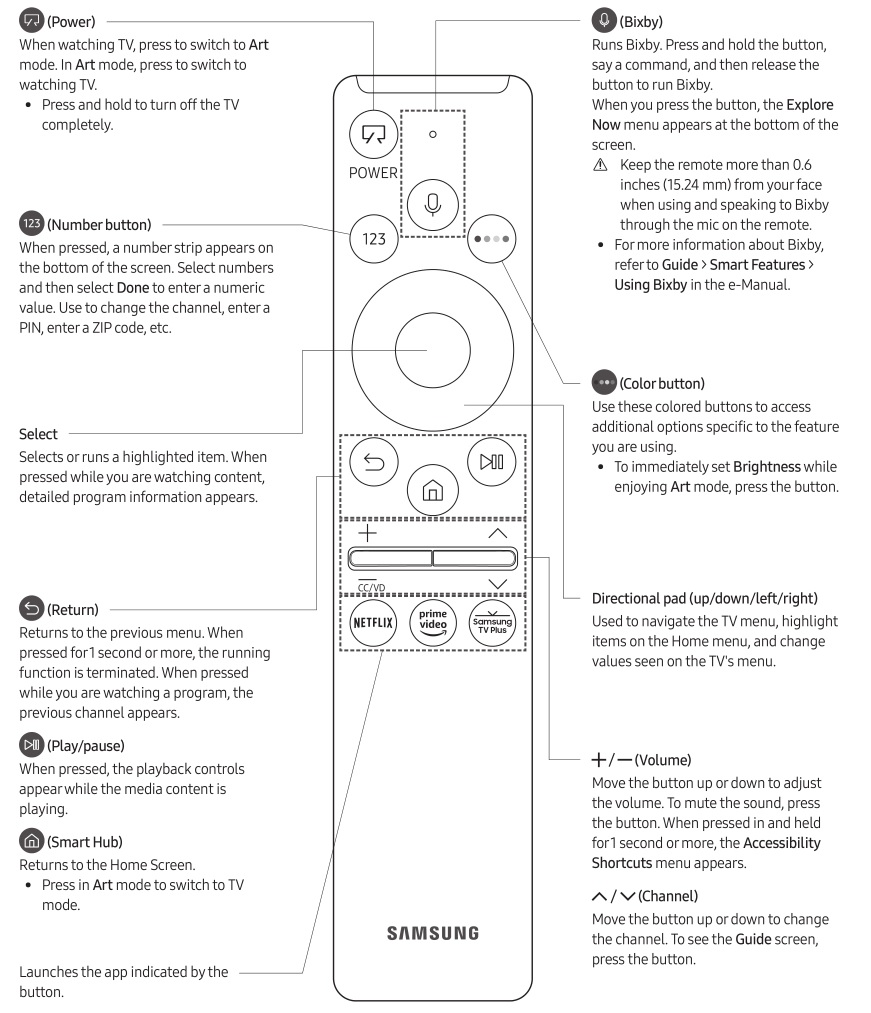 (Power)
When watching TV, press to switch to Art mode. In Art mode, press to switch to watching TV.
• Press and hold to turn off the TV completely.

123 (Number button)
When pressed, a number strip appears on the bottom of the screen. Select numbers and then select Done to enter a numeric value. Use to change the channel, enter a PIN, enter a ZIP code, etc.

Select
Selects or runs a highlighted item. When pressed while you are watching content, detailed program information appears.

(Return)
Returns to the previous menu. When pressed for1 second or more, the running function is terminated. When pressed while you are watching a program, the previous channel appears.

(Play/pause)
When pressed, the playback controls appear while the media content is playing.

(Smart Hub)
Returns to the Home Screen.
• Press in Art mode to switch to TV mode.

Launches the app indicated by the button.

POWER

123

CC/VD

NETFLIX

prime video

Samsung TV Plus

SAMSUNG

(Bixby)
Runs Bixby. Press and hold the button, say a command, and then release the button to run Bixby.
When you press the button, the Explore Now menu appears at the bottom of the screen.
⚠ Keep the remote more than 0.6 inches (15.24 mm) from your face when using and speaking to Bixby through the mic on the remote.
• For more information about Bixby, refer to Guide > Smart Features > Using Bixby in the e-Manual.

(Color button)
Use these colored buttons to access additional options specific to the feature you are using.
• To immediately set Brightness while enjoying Art mode, press the button.

Directional pad (up/down/left/right)
Used to navigate the TV menu, highlight items on the Home menu, and change values seen on the TV's menu.

+/— (Volume)
Move the button up or down to adjust the volume. To mute the sound, press the button. When pressed in and held for1 second or more, the Accessibility Shortcuts menu appears.

∧/∨ (Channel)
Move the button up or down to change the channel. To see the Guide screen, press the button.