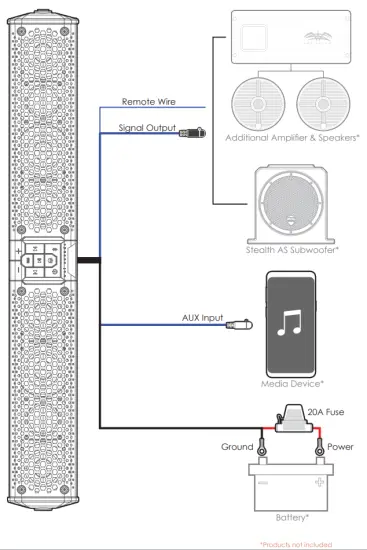 Remote Wire

Signal Output

Additional Amplifier & Speakers*

Stealth AS Subwoofer*

AUX Input

Media Device*

20A Fuse

Ground

Power

Battery*

*Products not included