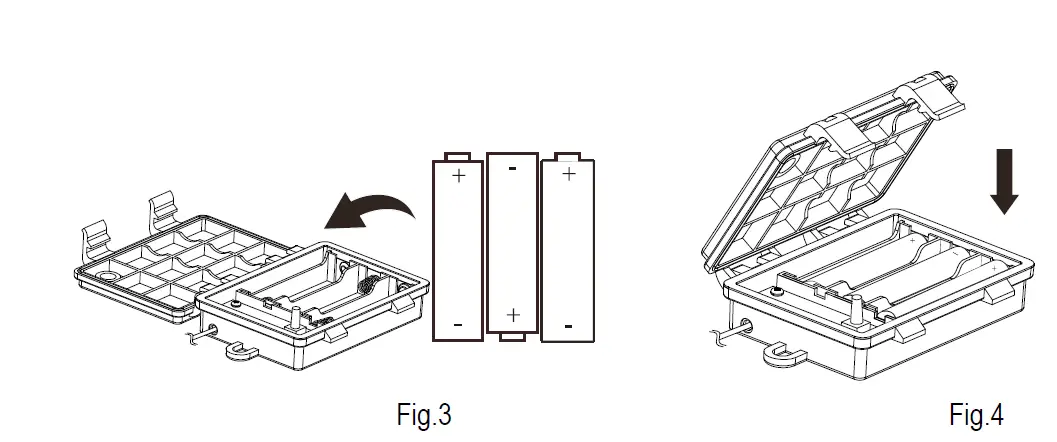 +
-
+
-
+
-

Fig.3

Fig.4