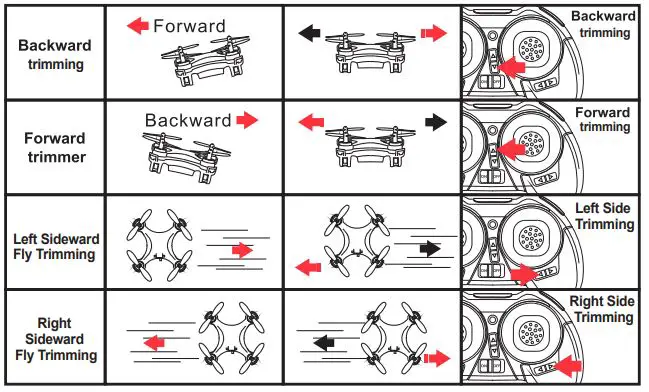 | Backward trimming | Forward | | Backward trimming |
|---|---|---|---|
| Forward trimmer | Backward | | Forward trimming |
| Left Sideward Fly Trimming | | | Left Side Trimming |
| Right Sideward Fly Trimming | | | Right Side Trimming |