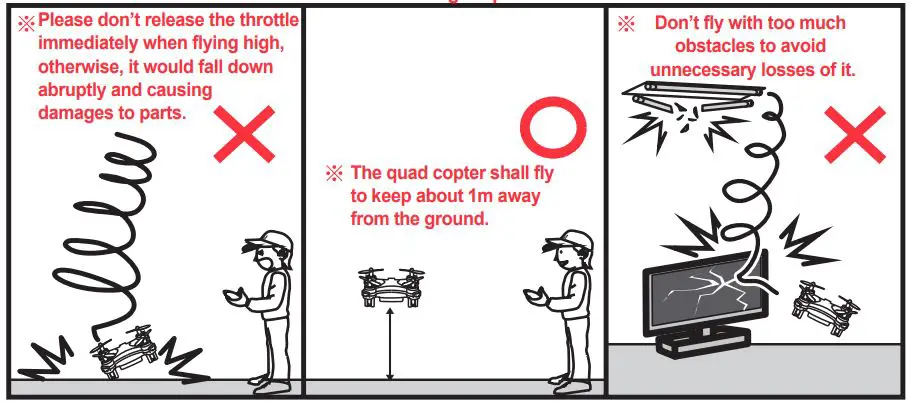 ※ Please don't release the throttle immediately when flying high, otherwise, it would fall down abruptly and causing damages to parts.

※ The quad copter shall fly to keep about 1m away from the ground.

※ Don't fly with too much obstacles to avoid unnecessary losses of it.