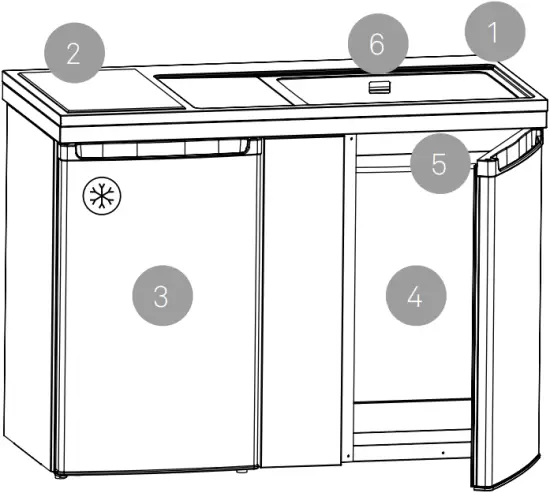 2
6
1
5
3
4