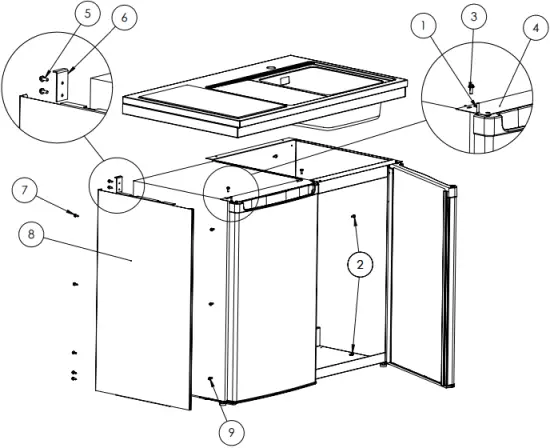 5
6
1
3
4
7
8
2
9