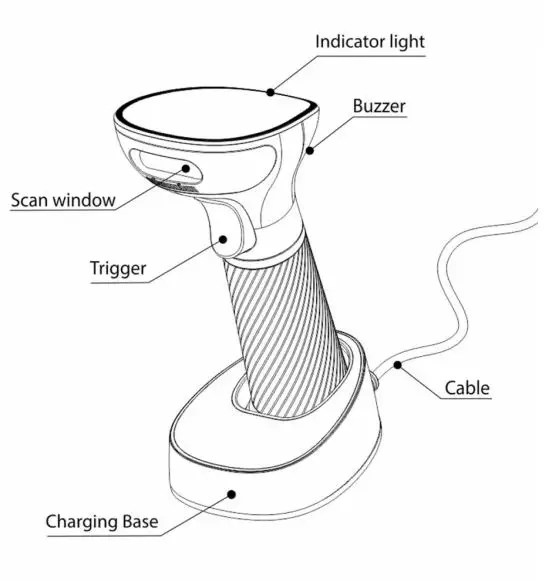 Indicator light

Buzzer

Scan window

Trigger

Cable

Charging Base