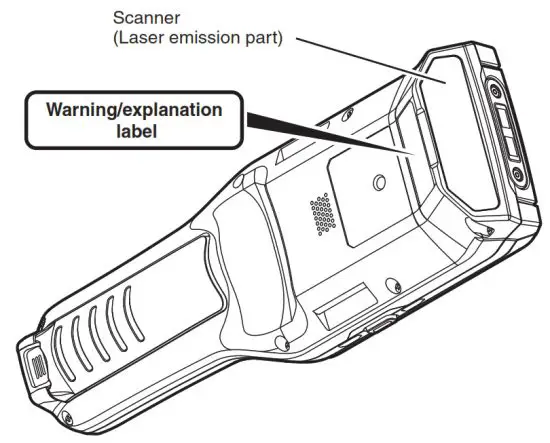 Scanner
(Laser emission part)

Warning/explanation label