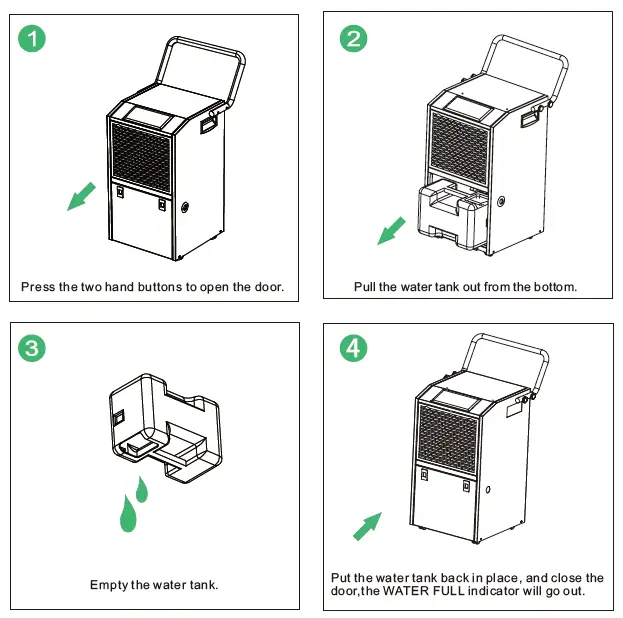 1

Press the two hand buttons to open the door.

2

Pull the water tank out from the bottom.

3

Empty the water tank.

4

Put the water tank back in place, and close the door,the WATER FULL indicator will go out.