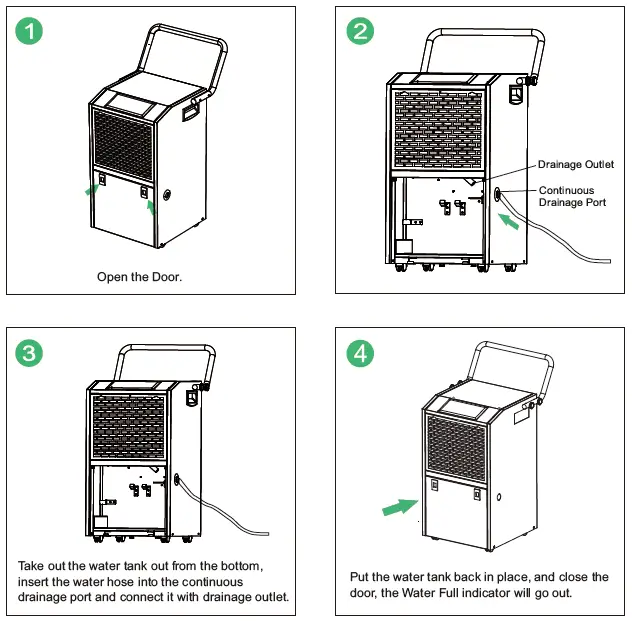 1

Open the Door.

2

Drainage Outlet

Continuous Drainage Port

3

Take out the water tank out from the bottom, insert the water hose into the continuous drainage port and connect it with drainage outlet.

4

Put the water tank back in place, and close the door, the Water Full indicator will go out.