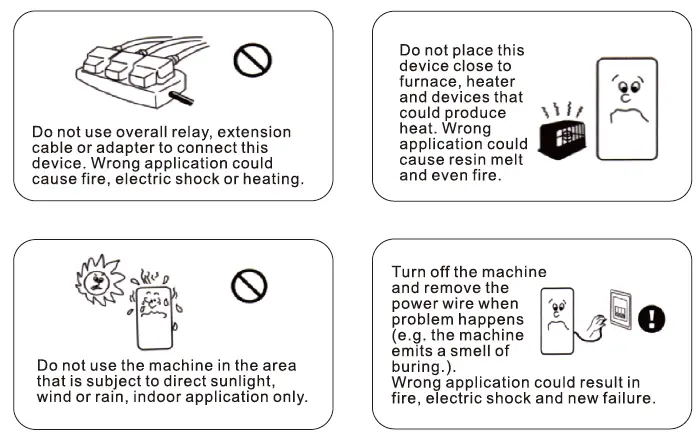 Do not use overall relay, extension cable or adapter to connect this device. Wrong application could cause fire, electric shock or heating.

Do not place this device close to furnace, heater and devices that could produce heat. Wrong application could cause resin melt and even fire.

Do not use the machine in the area that is subject to direct sunlight, wind or rain, indoor application only.

Turn off the machine and remove the power wire when problem happens (e.g. the machine emits a smell of buring.).
Wrong application could result in fire, electric shock and new failure.