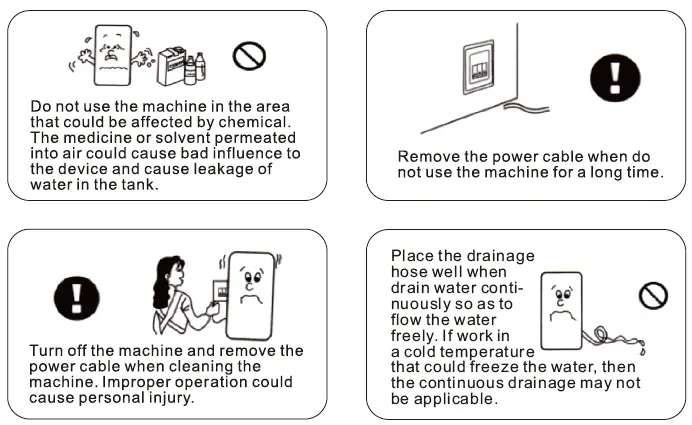 Do not use the machine in the area that could be affected by chemical. The medicine or solvent permeated into air could cause bad influence to the device and cause leakage of water in the tank.

Remove the power cable when do not use the machine for a long time.

Turn off the machine and remove the power cable when cleaning the machine. Improper operation could cause personal injury.

Place the drainage hose well when drain water continuously so as to flow the water freely. If work in a cold temperature that could freeze the water, then the continuous drainage may not be applicable.