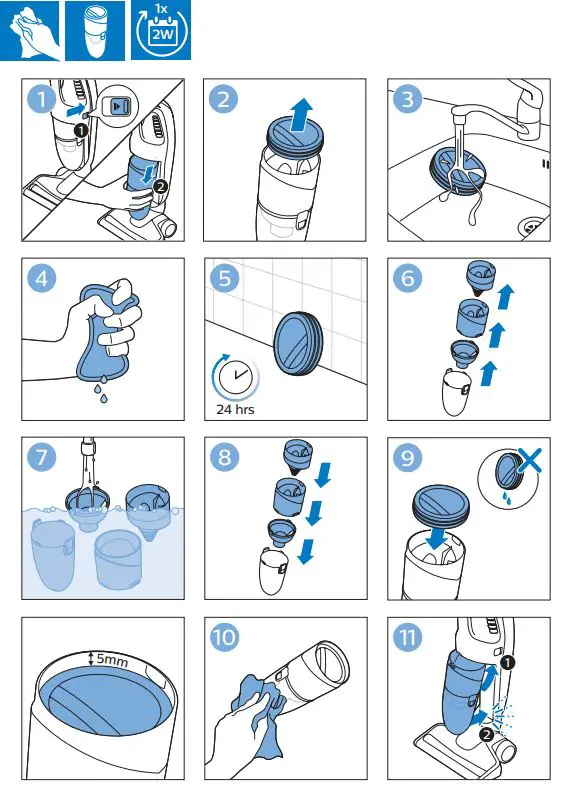 1x
2W

1
1
2

2

3

4

5
24 hrs

6

7

8

9

5mm

10

11
1
2