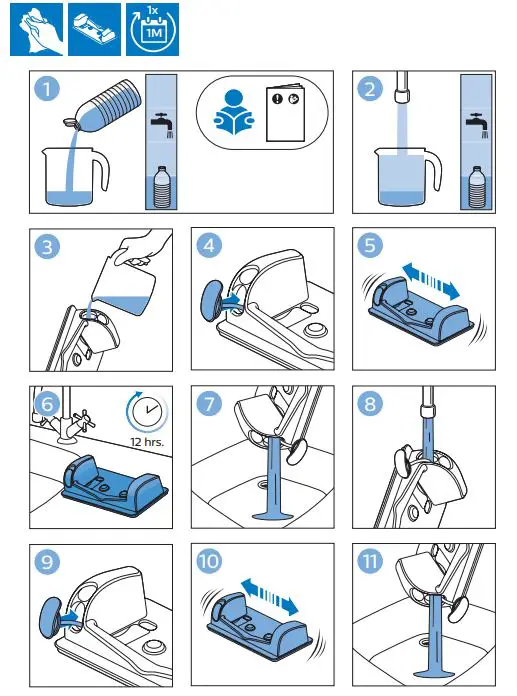 1x
1M

1

2

3

4

5

6

12 hrs.

7

8

9

10

11