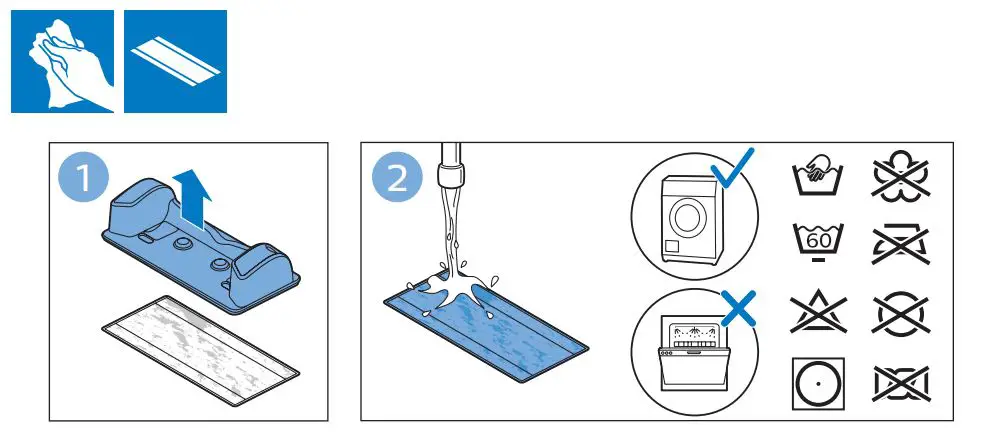 1

2

60