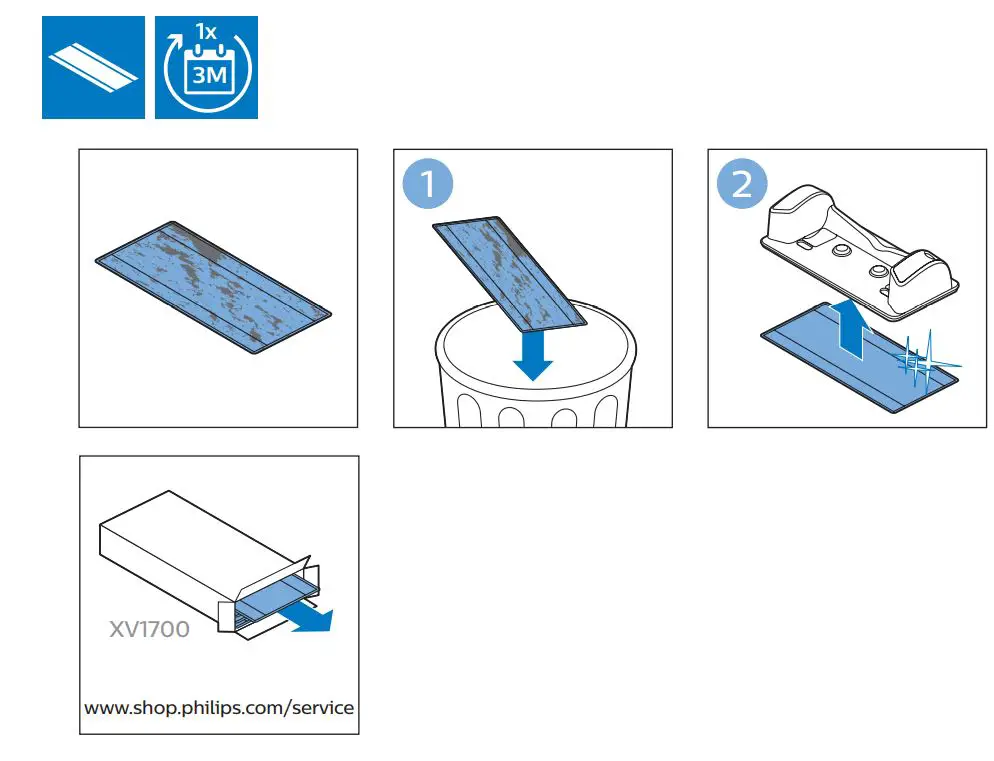 1x
3M

1

2

XV1700

www.shop.philips.com/service