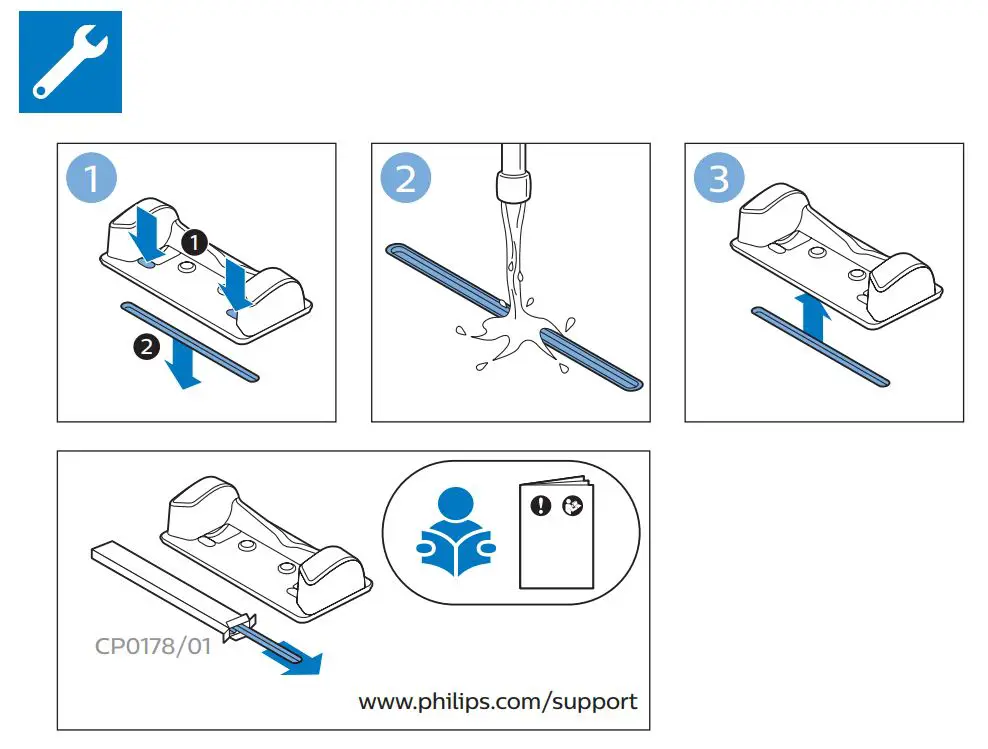 1

1

2

2

3

CP0178/01

www.philips.com/support